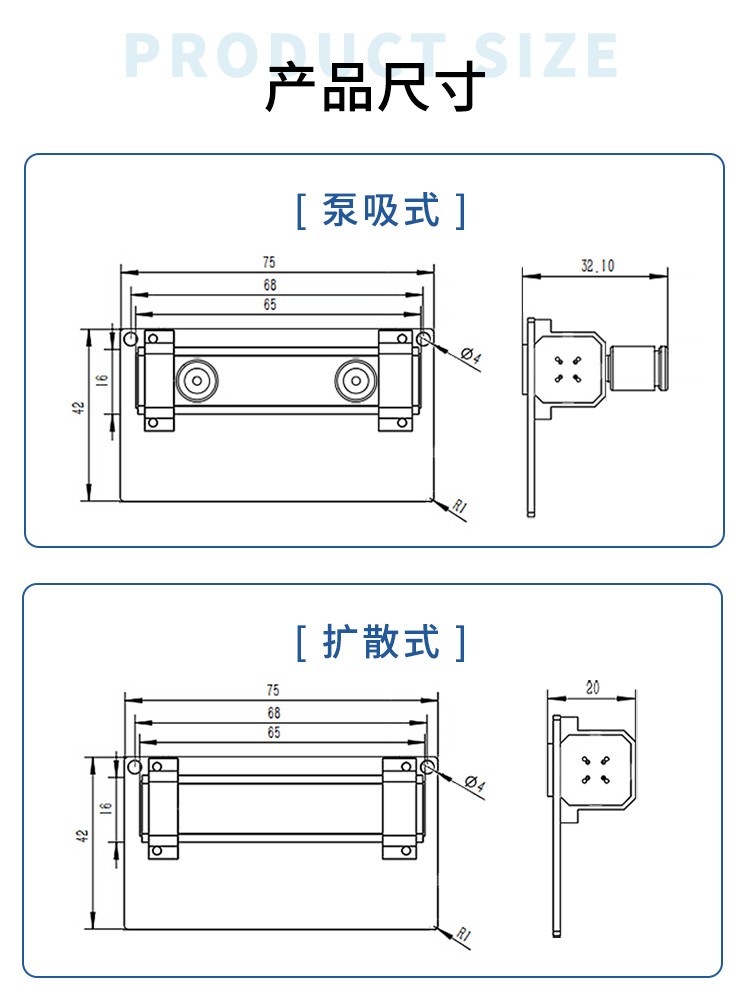 PRODUCT SIZE
产品尺寸

[ 泵吸式 ]

75
68
65
42
16
Ø4
R1
32.10

[ 扩散式 ]

75
68
65
42
16
Ø4
R1
20