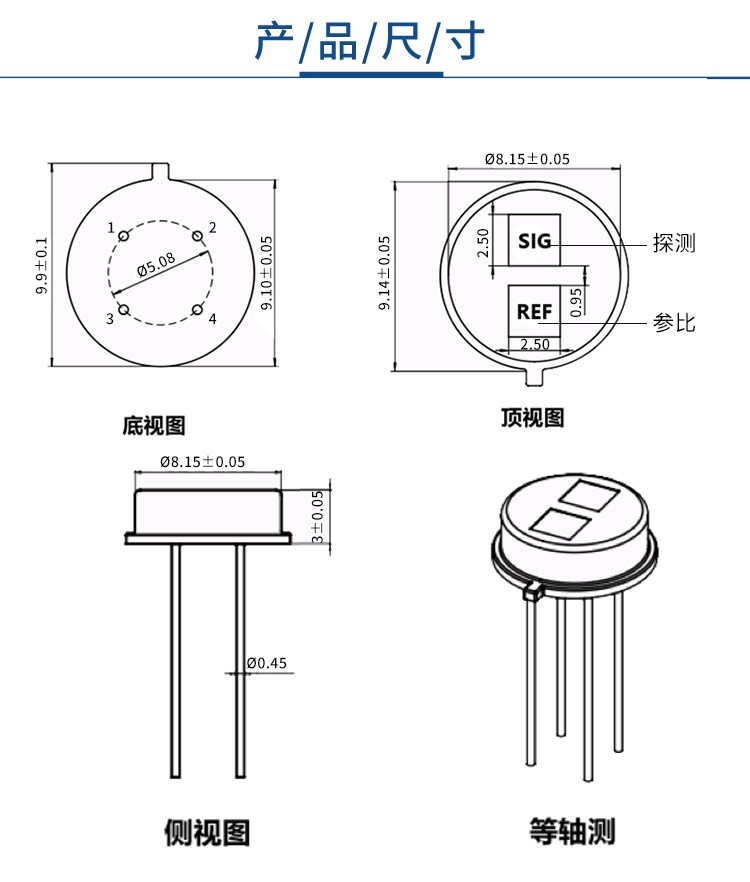 产/品/尺/寸

9.9±0.1
1
2
Ø5.08
3
4
9.10±0.05
底视图

Ø8.15±0.05
9.14±0.05
2.50
SIG
探测
0.95
REF
参比
2.50
顶视图

Ø8.15±0.05
3±0.05
Ø0.45
侧视图

等轴测